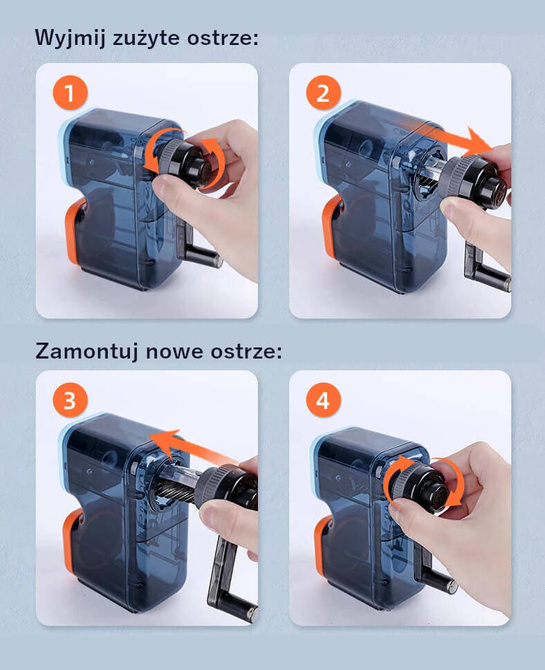 Wyjmij zużyte ostrze:

1

2

Zamontuj nowe ostrze:

3

4